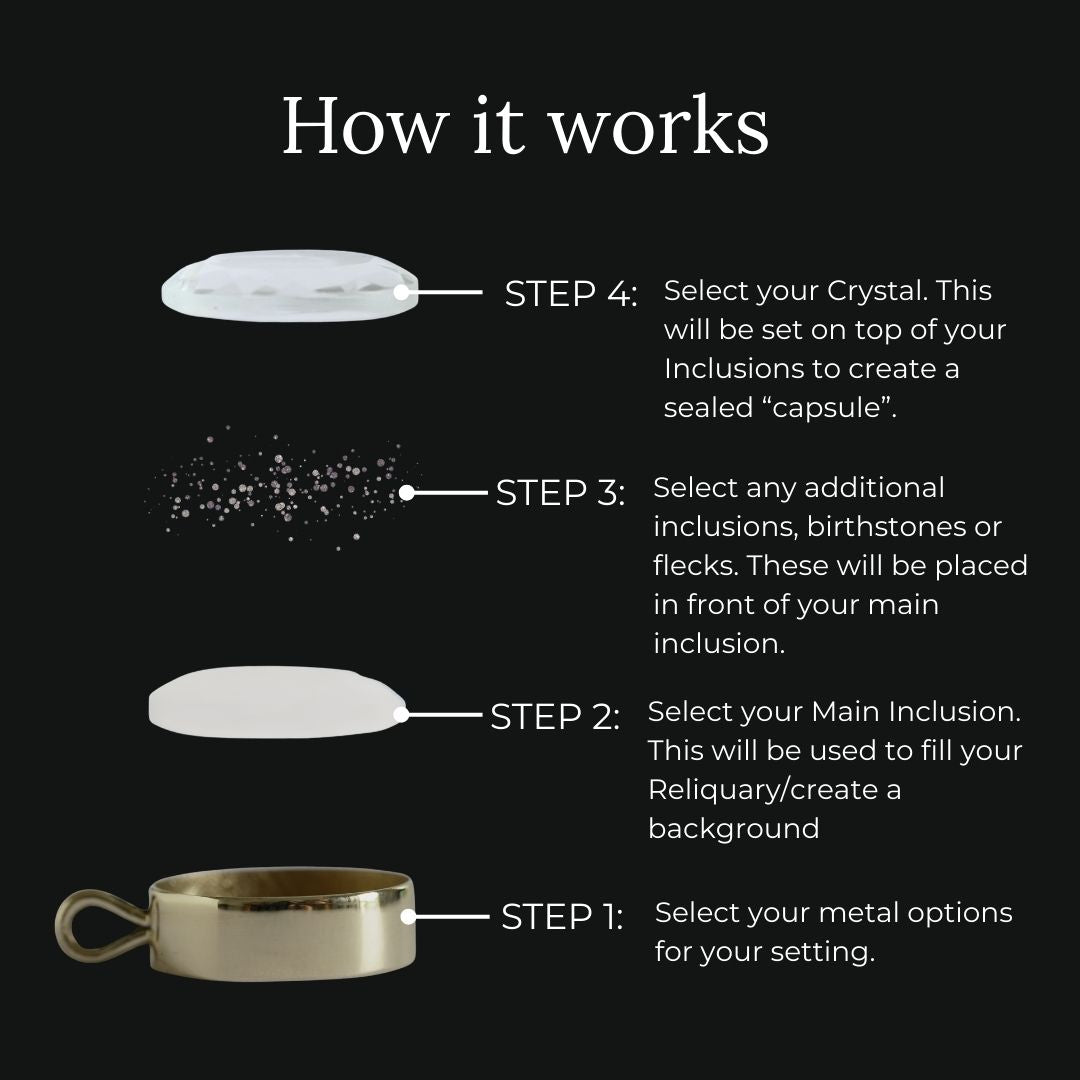 How it works

STEP 4: Select your Crystal. This will be set on top of your Inclusions to create a sealed “capsule”.

STEP 3: Select any additional inclusions, birthstones or flecks. These will be placed in front of your main inclusion.

STEP 2: Select your Main Inclusion. This will be used to fill your Reliquary/create a background

STEP 1: Select your metal options for your setting.